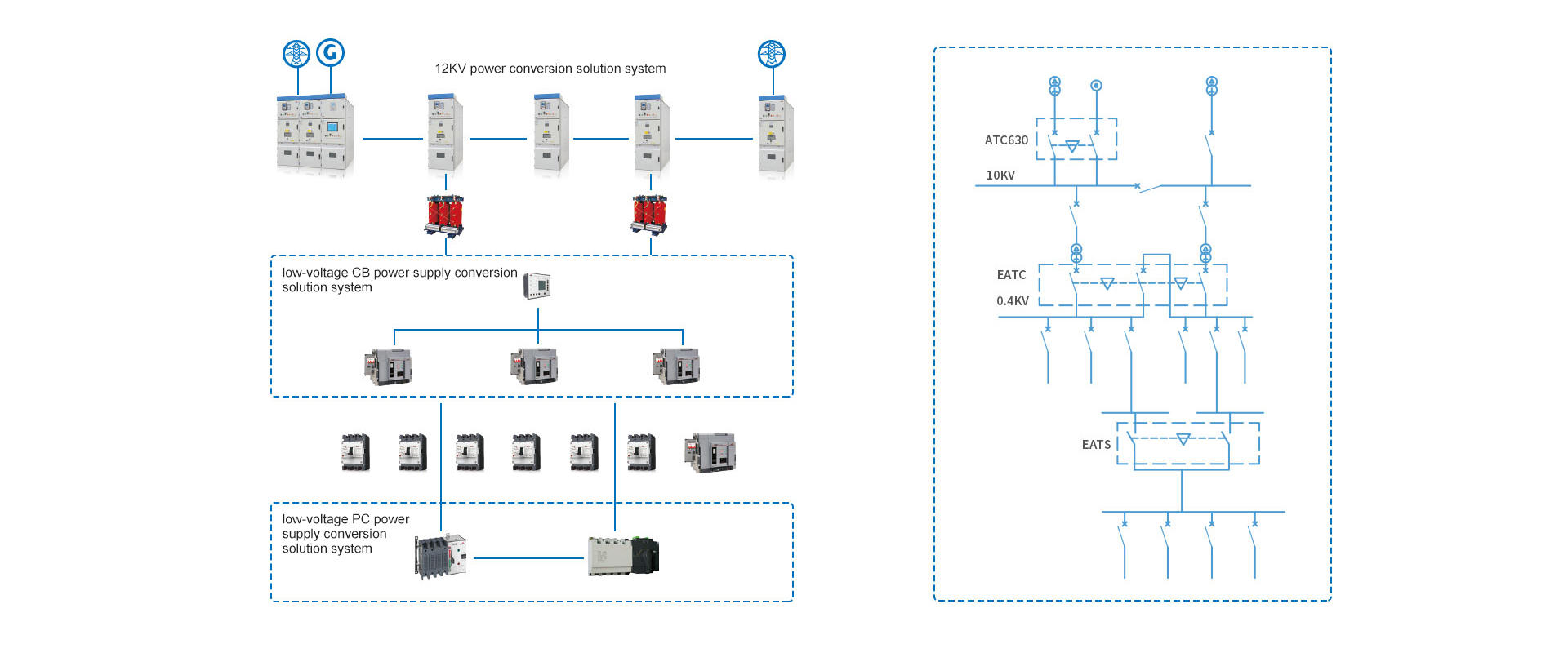 G

12KV power conversion solution system

low-voltage CB power supply conversion solution system

low-voltage PC power supply conversion solution system

ATC630

10KV

EATC

0.4KV

EATS